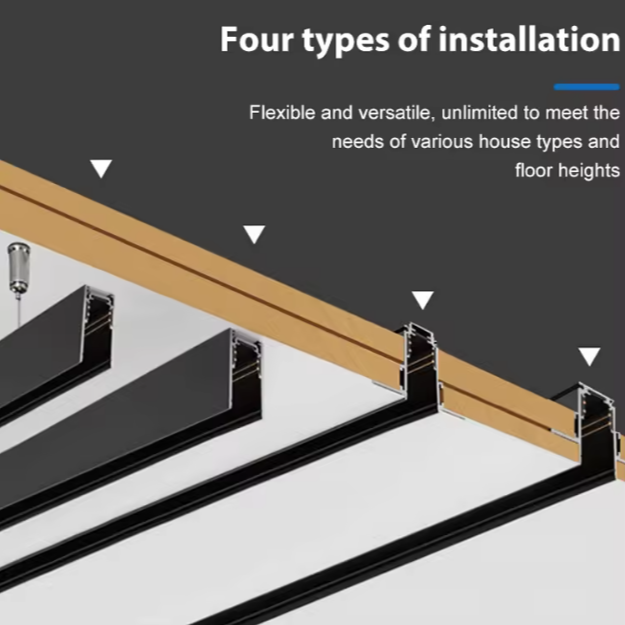 Four types of installation

Flexible and versatile, unlimited to meet the needs of various house types and floor heights